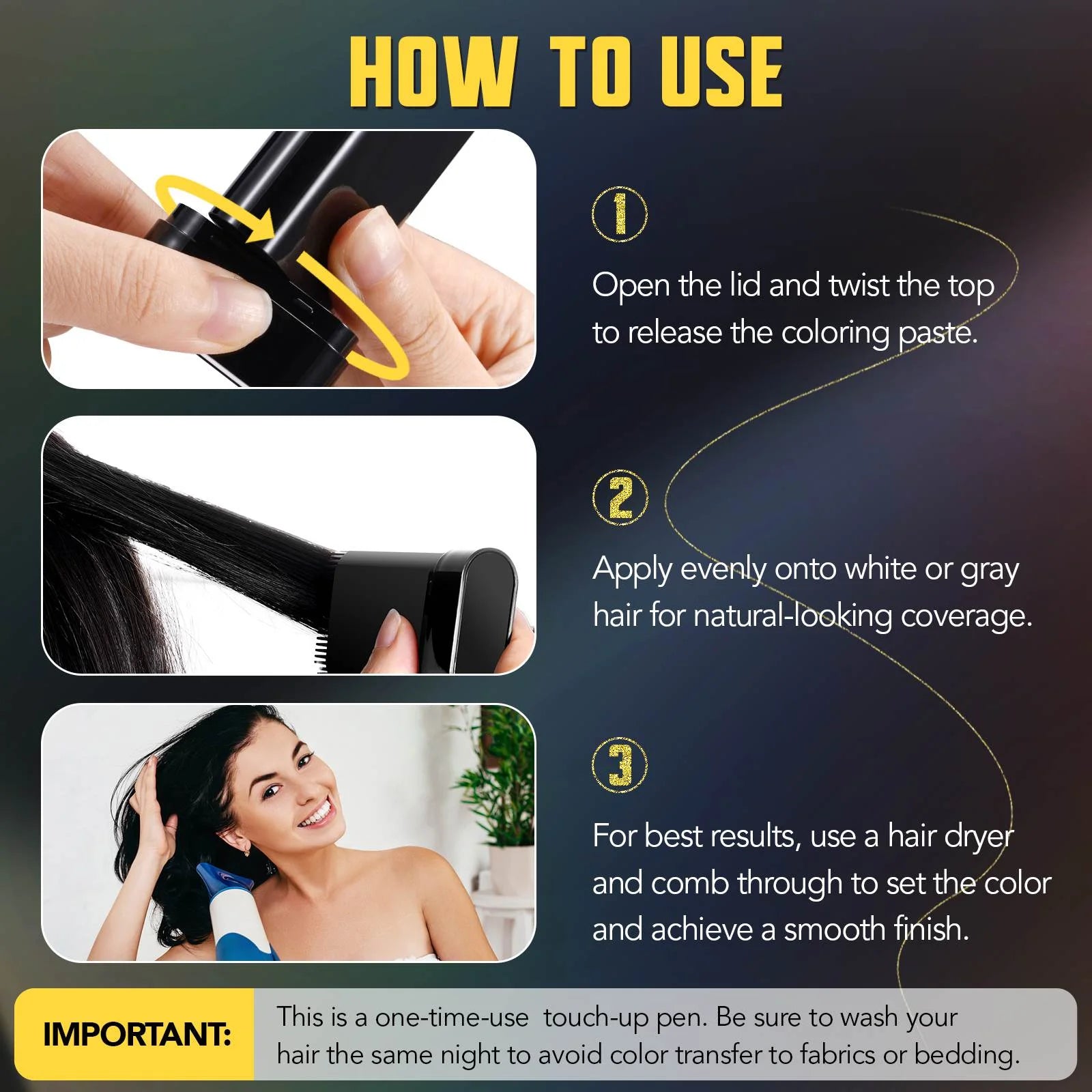 HOW TO USE

1

Open the lid and twist the top to release the coloring paste.

2

Apply evenly onto white or gray hair for natural-looking coverage.

3

For best results, use a hair dryer and comb through to set the color and achieve a smooth finish.

IMPORTANT:

This is a one-time-use touch-up pen. Be sure to wash your hair the same night to avoid color transfer to fabrics or bedding.